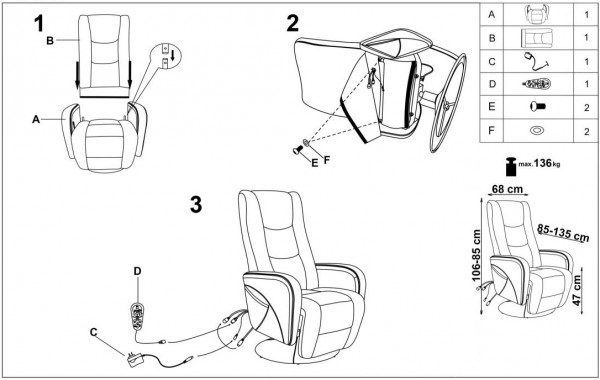 1
B
A

2
E
F

| A | | 1 |
|---|---|---|
| B | | 1 |
| C | | 1 |
| D | | 1 |
| E | | 2 |
| F | | 2 |

max. 136 kg

68 cm
85-135 cm
106-85 cm
47 cm

3
D
C